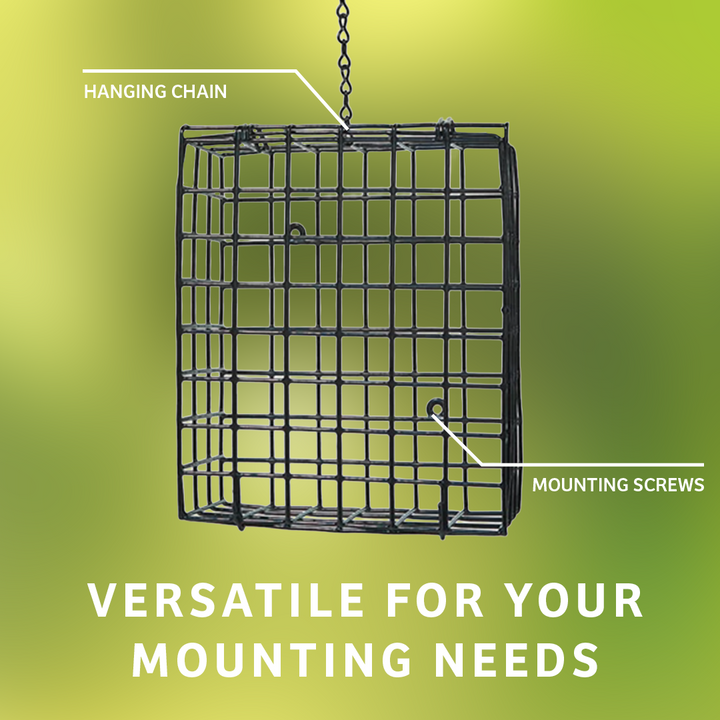 HANGING CHAIN

MOUNTING SCREWS

VERSATILE FOR YOUR MOUNTING NEEDS