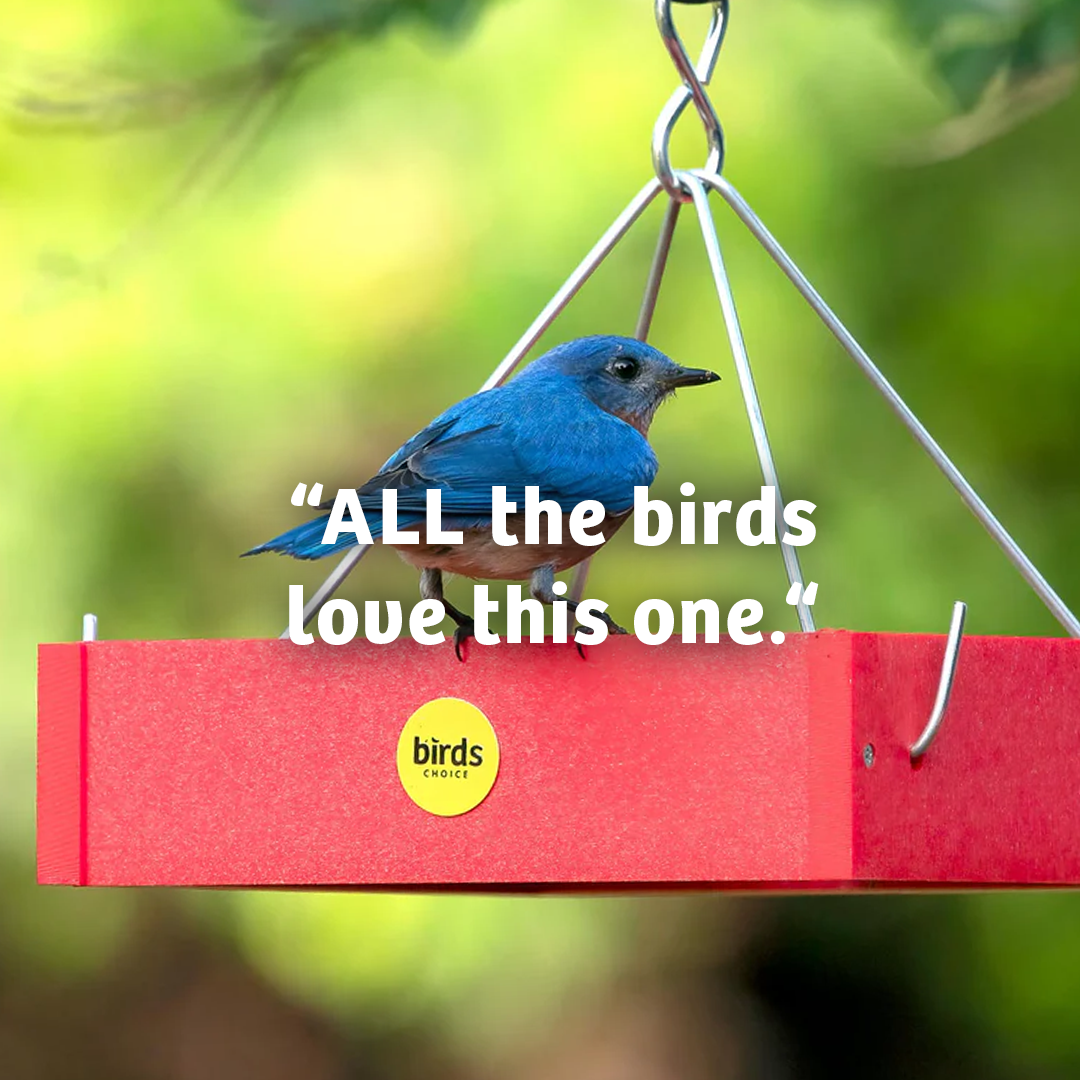 “ALL the birds love this one.“

birds
CHOICE