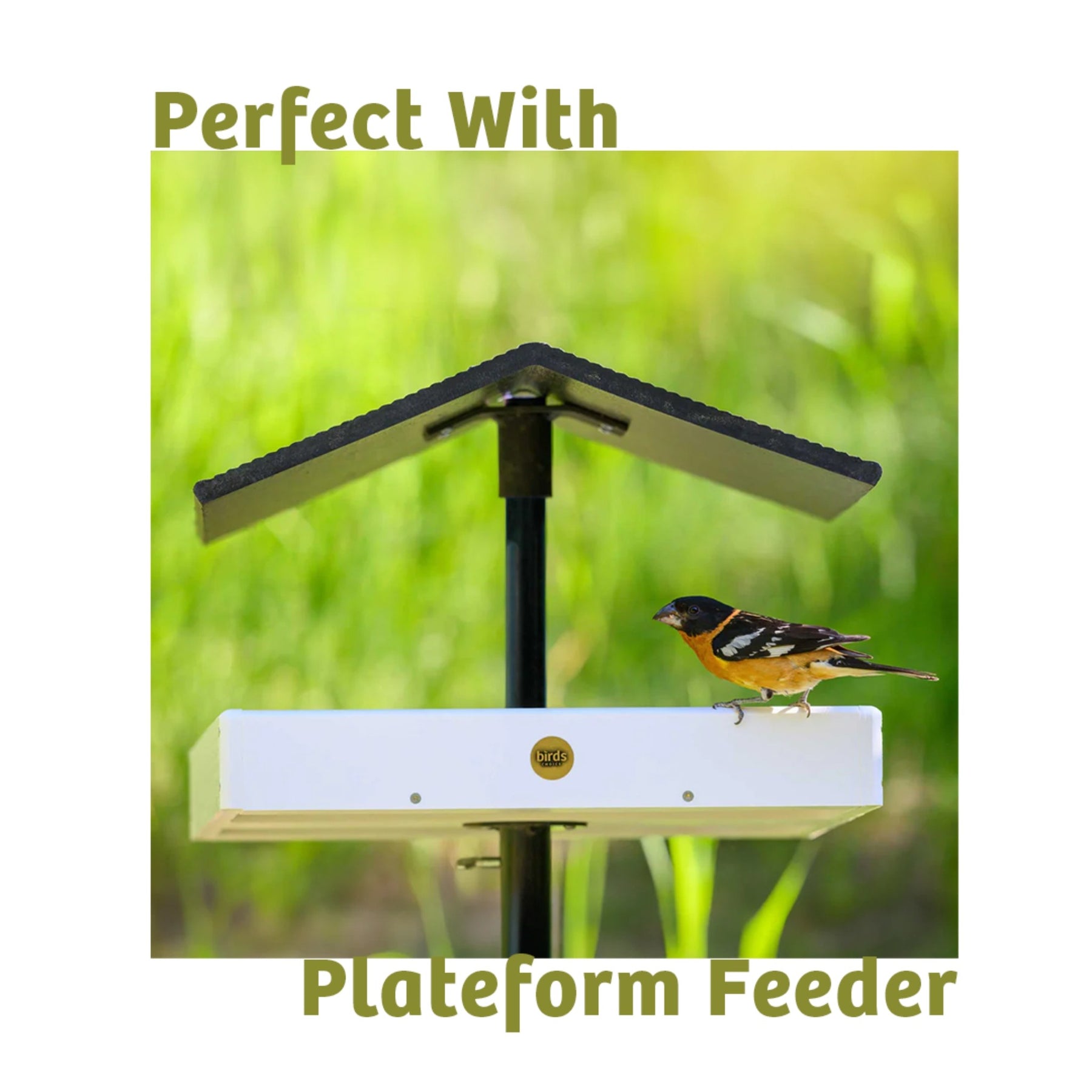 Perfect With

birds CHOICE

Plateform Feeder