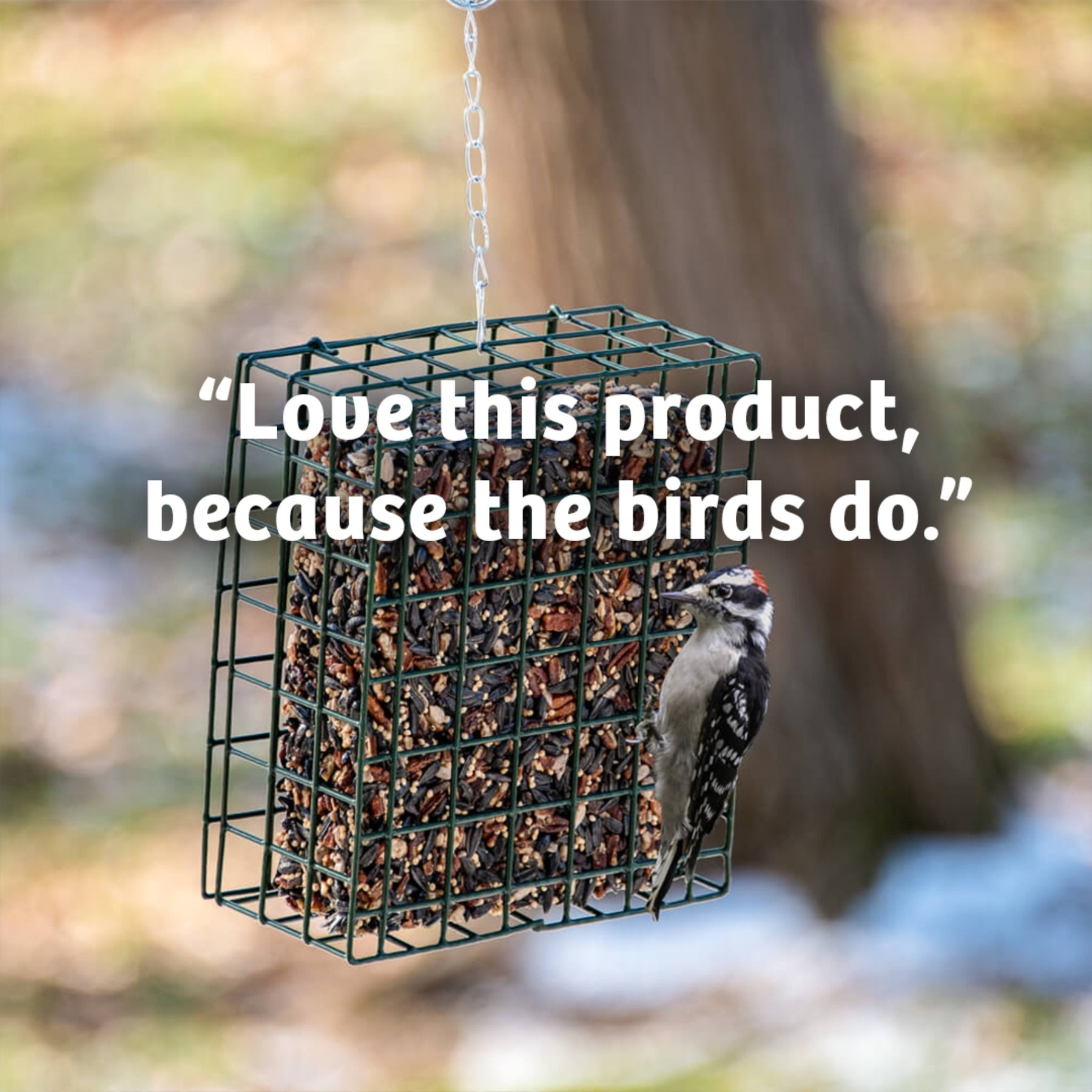 “Love this product, because the birds do.”