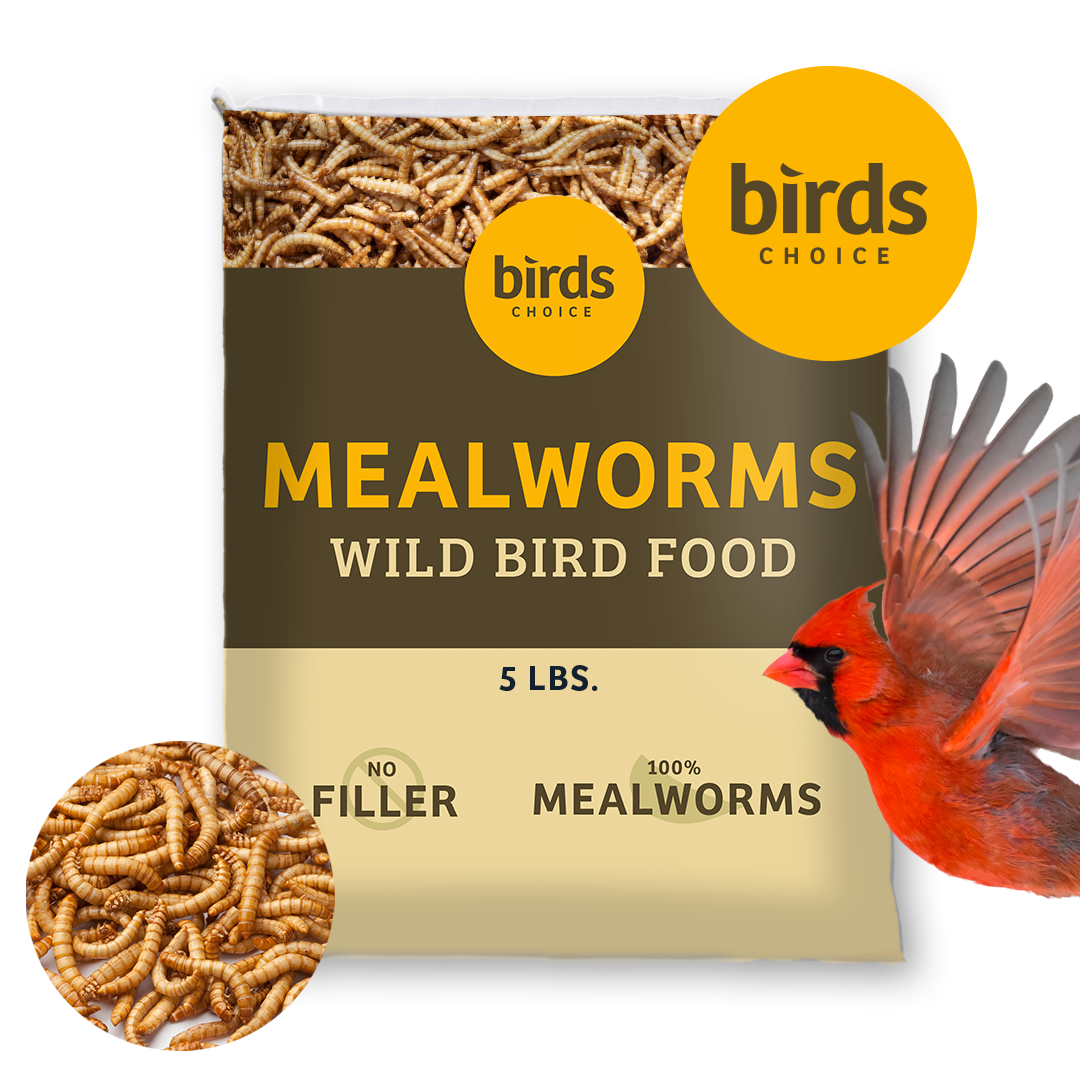 birds
CHOICE

birds
CHOICE

MEALWORMS
WILD BIRD FOOD

5 LBS.

NO
FILLER

100%
MEALWORMS