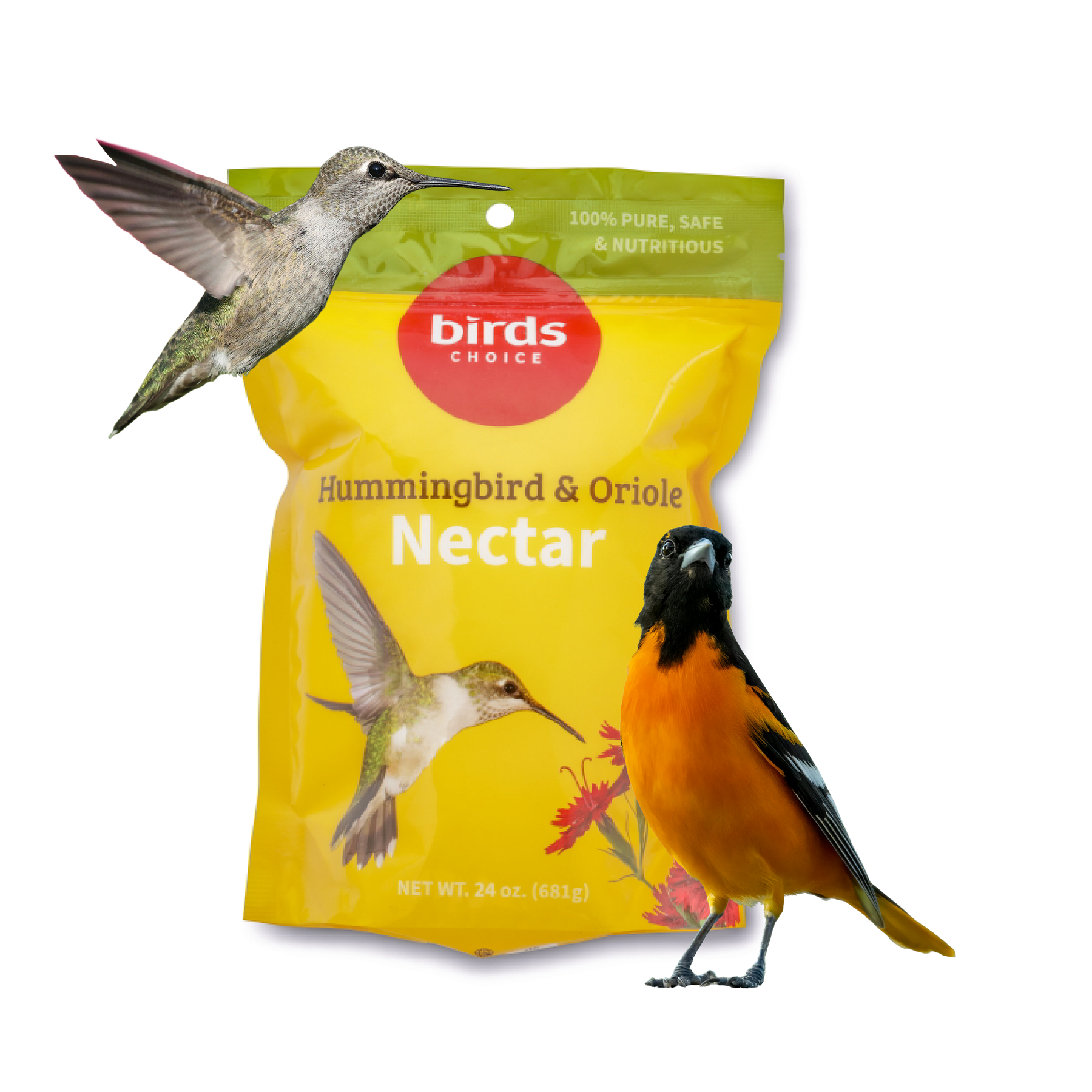 100% PURE, SAFE & NUTRITIOUS

birds
CHOICE

Hummingbird & Oriole
Nectar

NET WT. 24 oz. (681g)