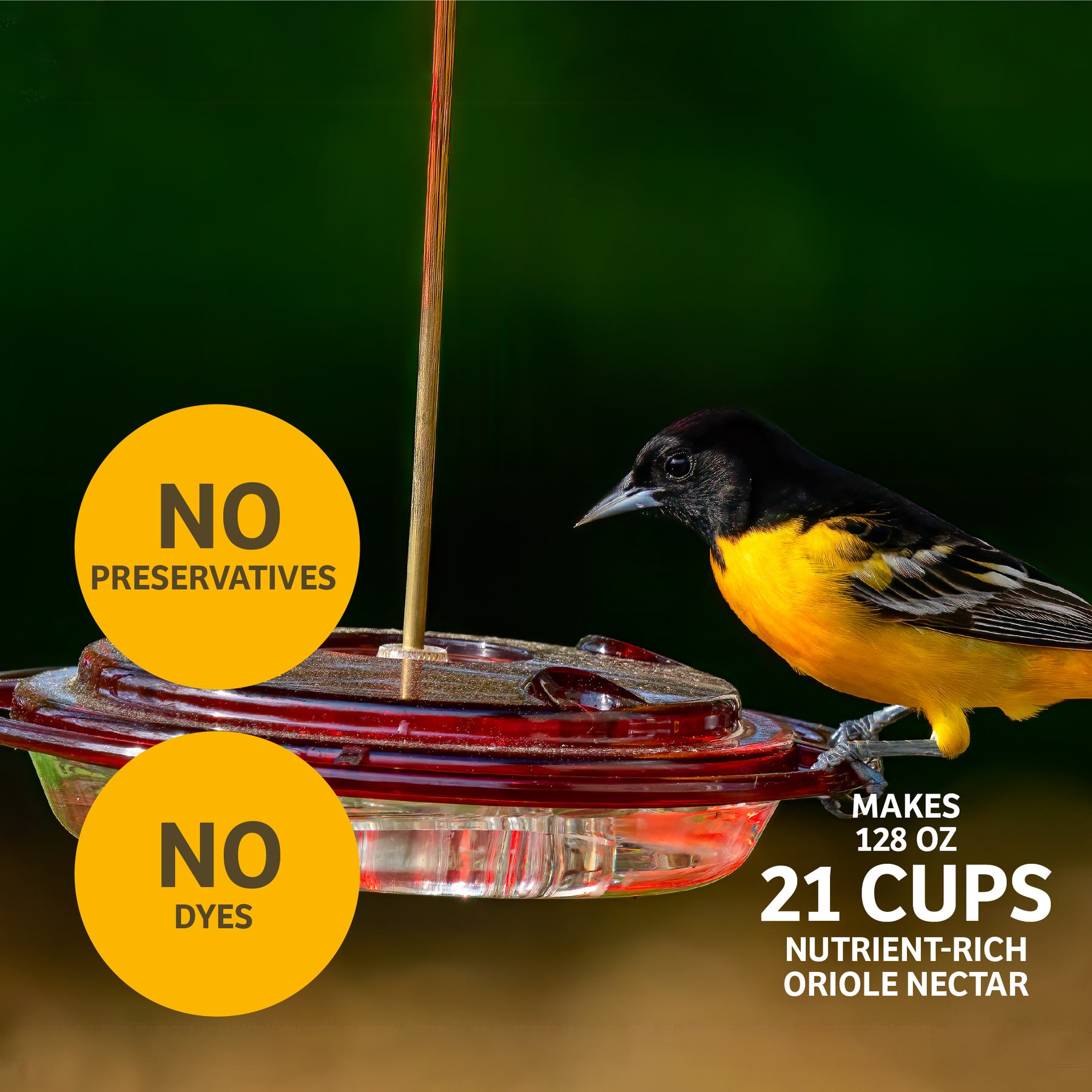 NO
PRESERVATIVES

NO
DYES

MAKES
128 OZ
21 CUPS
NUTRIENT-RICH
ORIOLE NECTAR