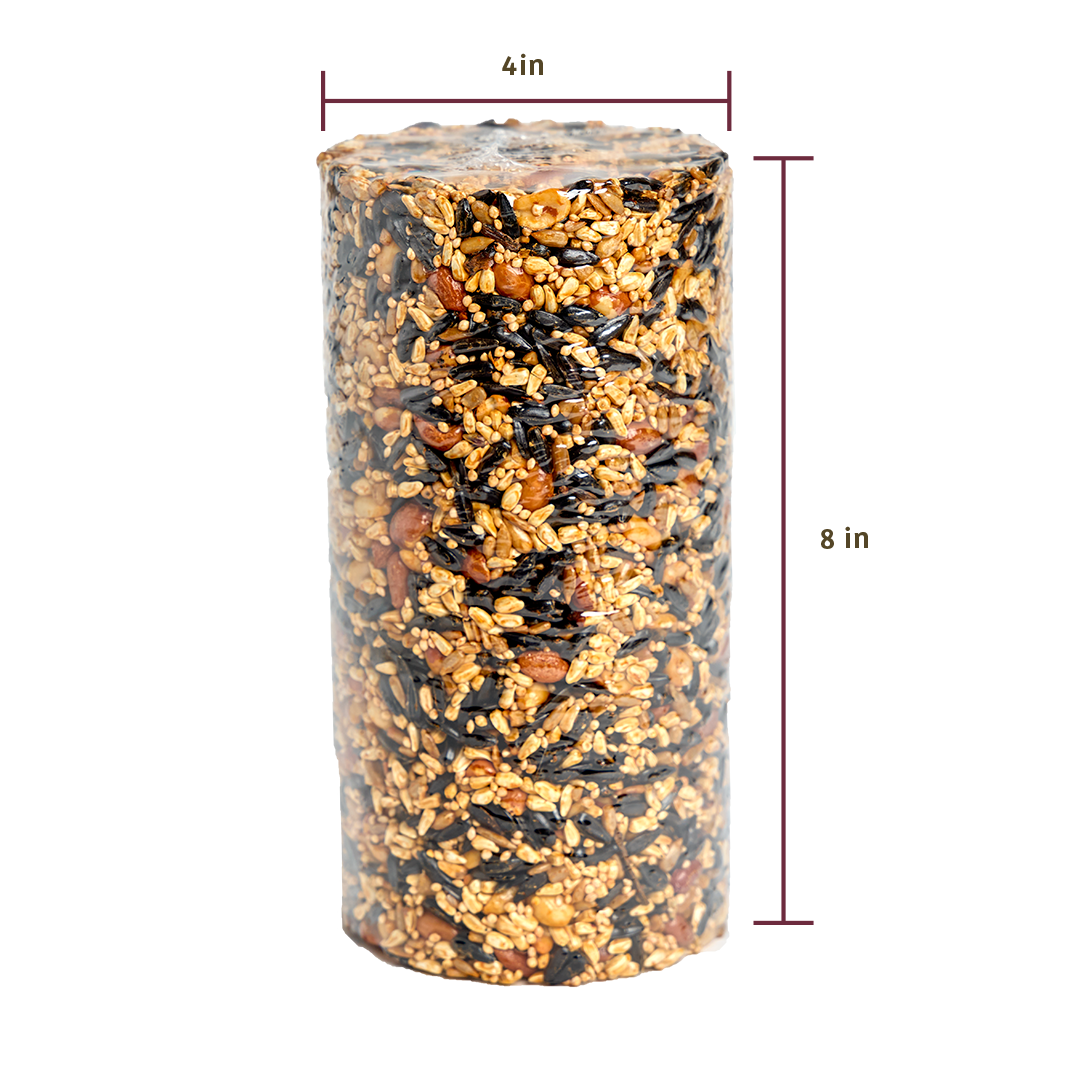 4in

8 in