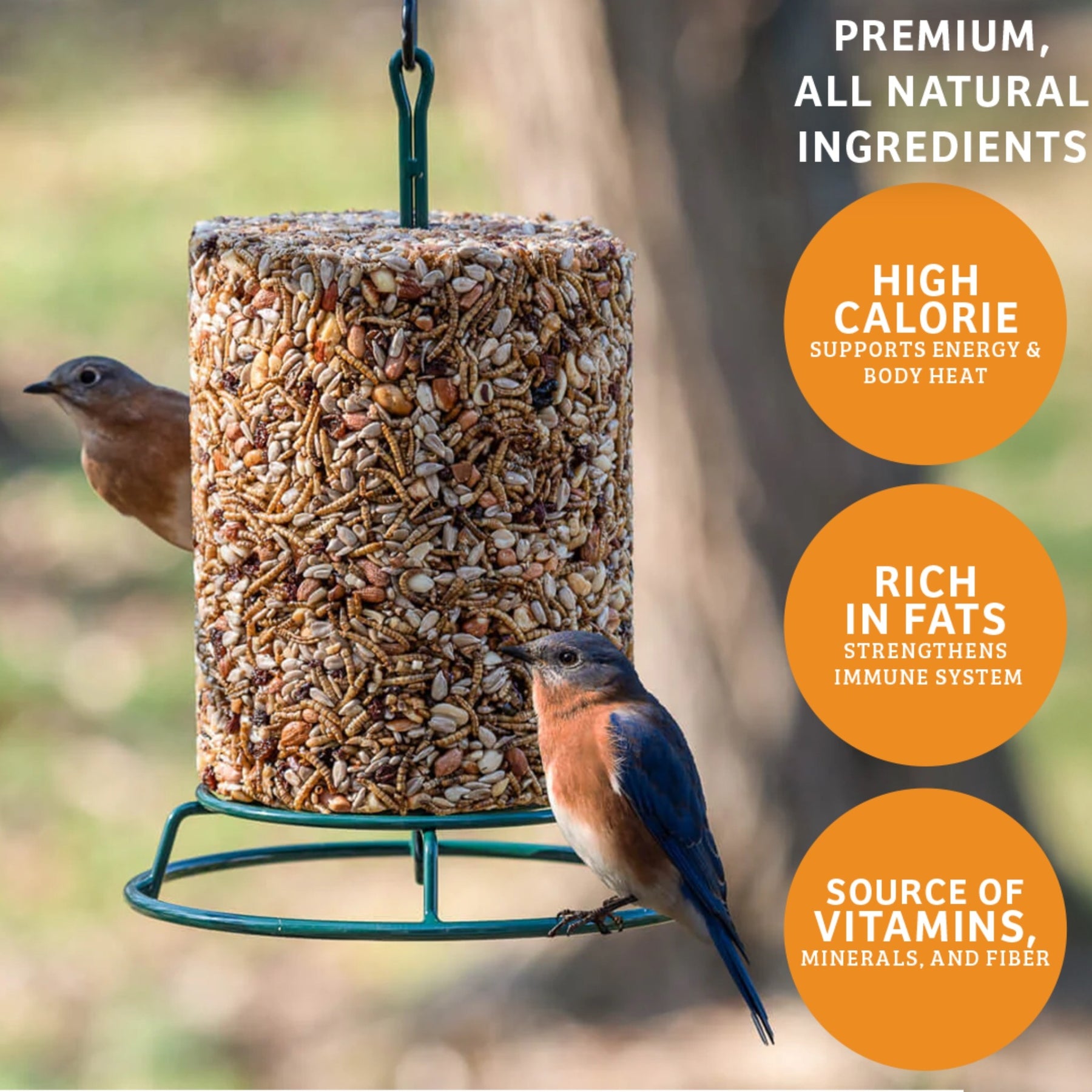 PREMIUM, ALL NATURAL INGREDIENTS

HIGH CALORIE
SUPPORTS ENERGY & BODY HEAT

RICH IN FATS
STRENGTHENS IMMUNE SYSTEM

SOURCE OF VITAMINS,
MINERALS, AND FIBER