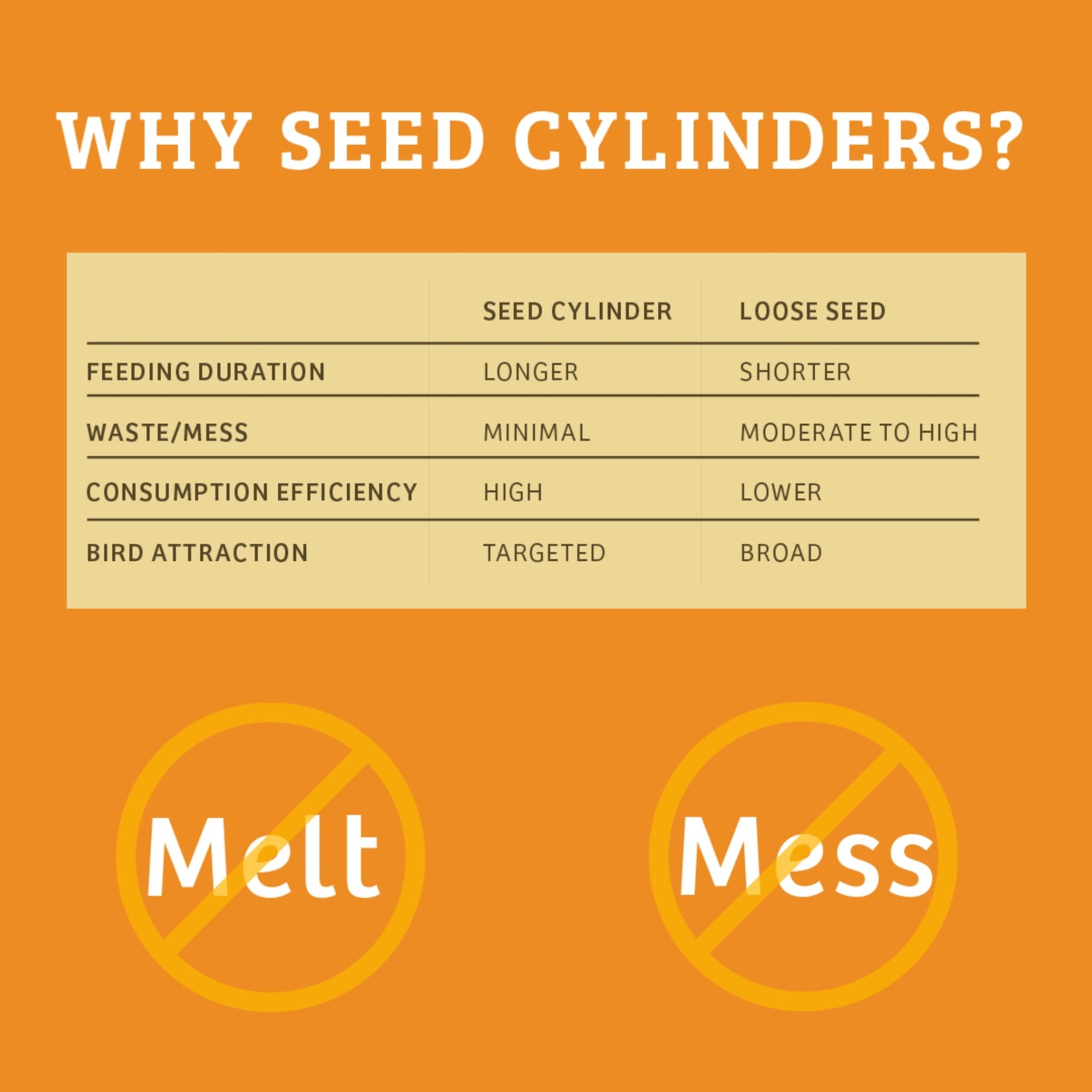 WHY SEED CYLINDERS?

| | SEED CYLINDER | LOOSE SEED |
|---|---|---|
| FEEDING DURATION | LONGER | SHORTER |
| WASTE/MESS | MINIMAL | MODERATE TO HIGH |
| CONSUMPTION EFFICIENCY | HIGH | LOWER |
| BIRD ATTRACTION | TARGETED | BROAD |

Melt

Mess