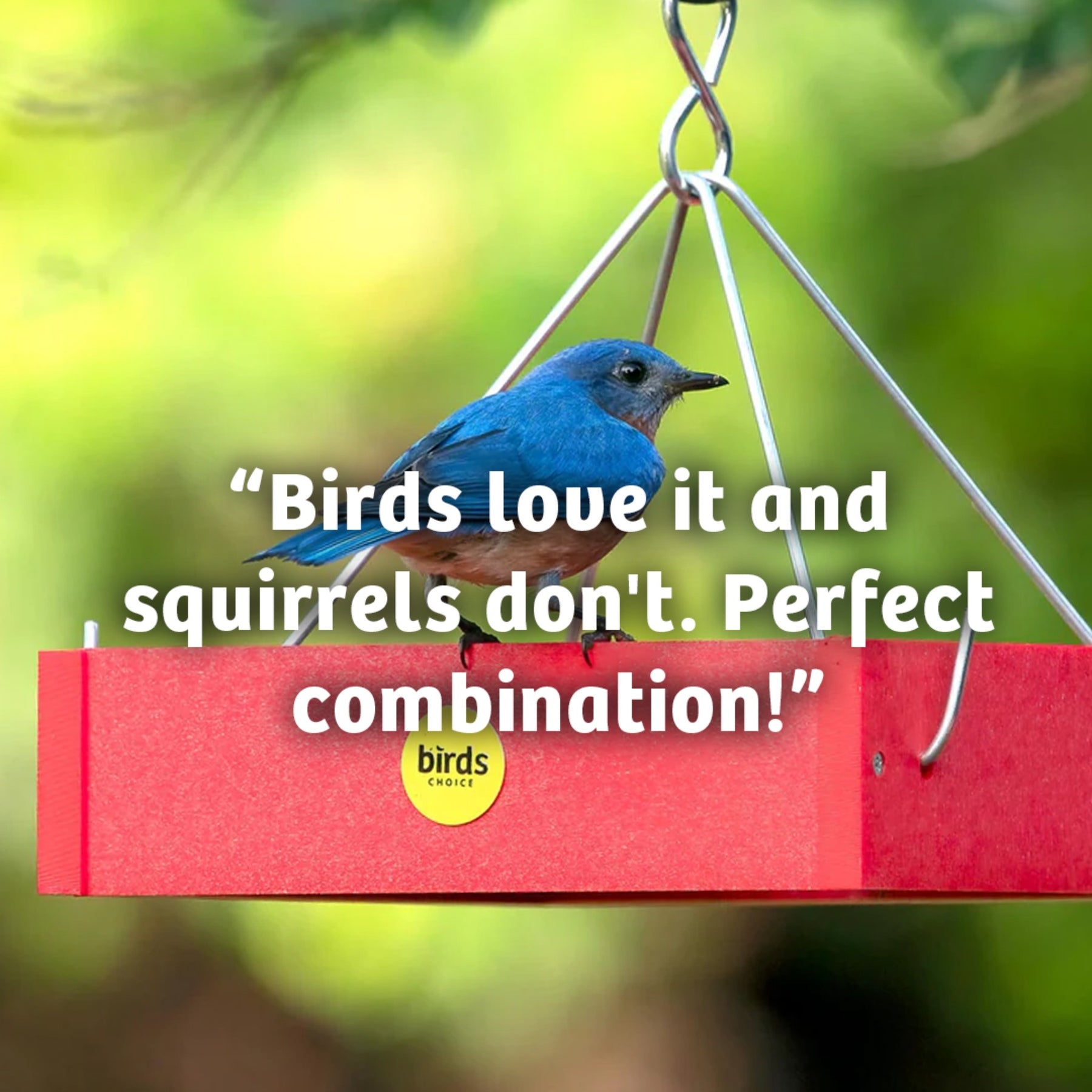 “Birds love it and squirrels don't. Perfect combination!”

birds
CHOICE