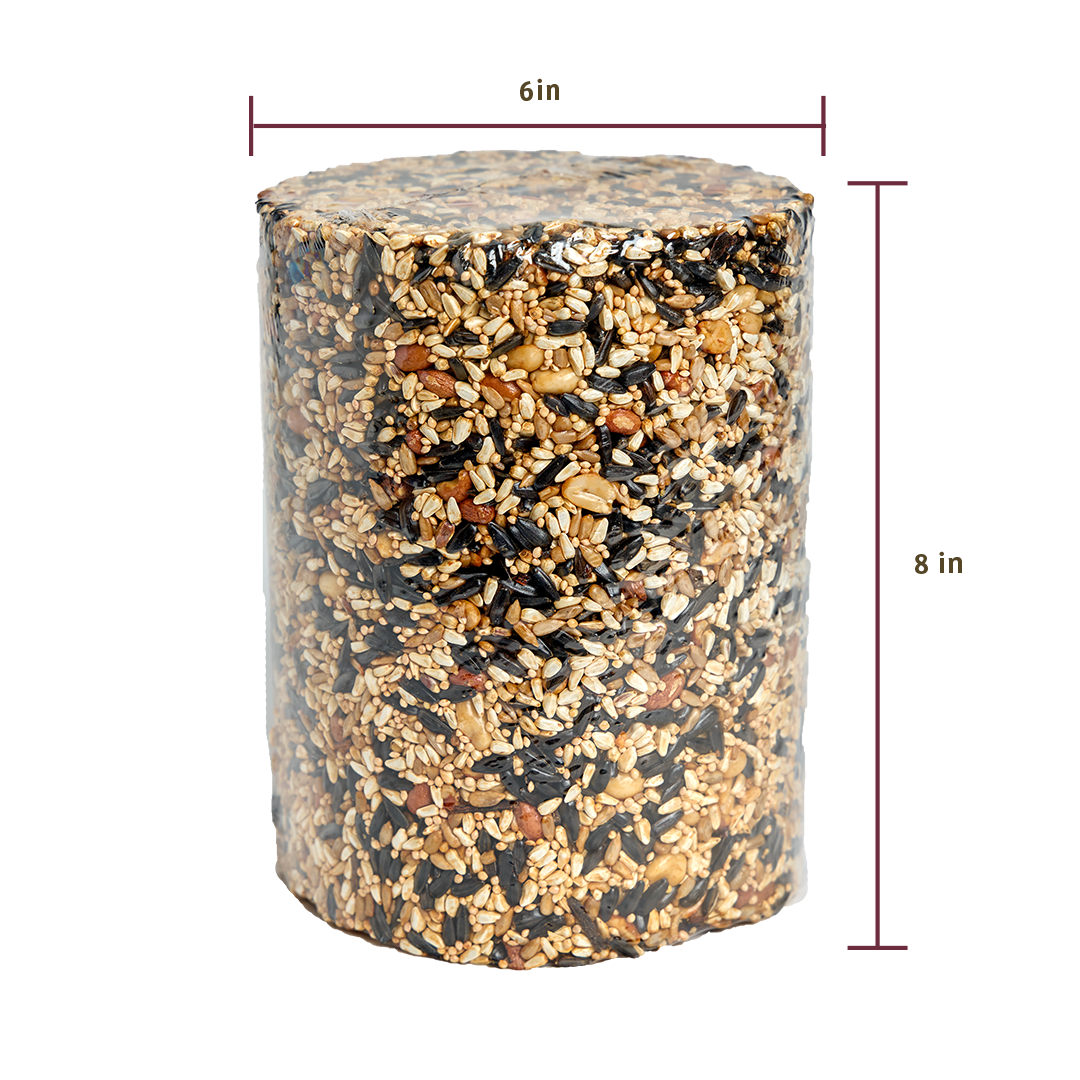 6in

8 in