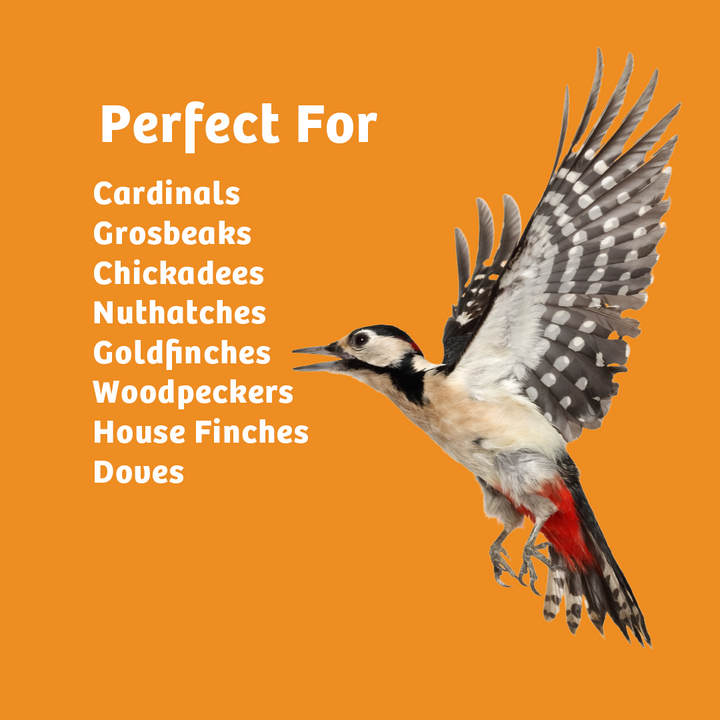 Perfect For

Cardinals
Grosbeaks
Chickadees
Nuthatches
Goldfinches
Woodpeckers
House Finches
Doves