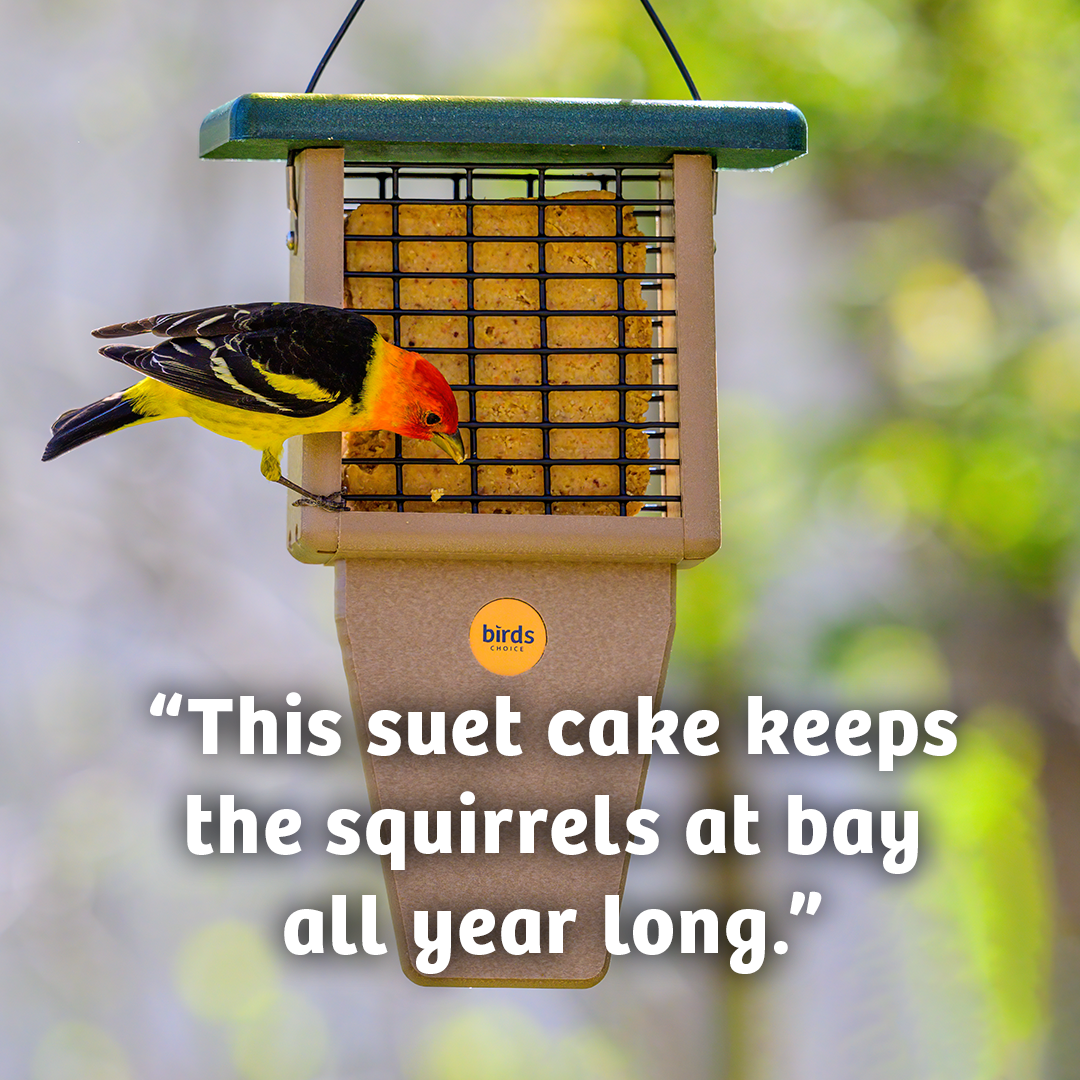 birds CHOICE

“This suet cake keeps the squirrels at bay all year long.”